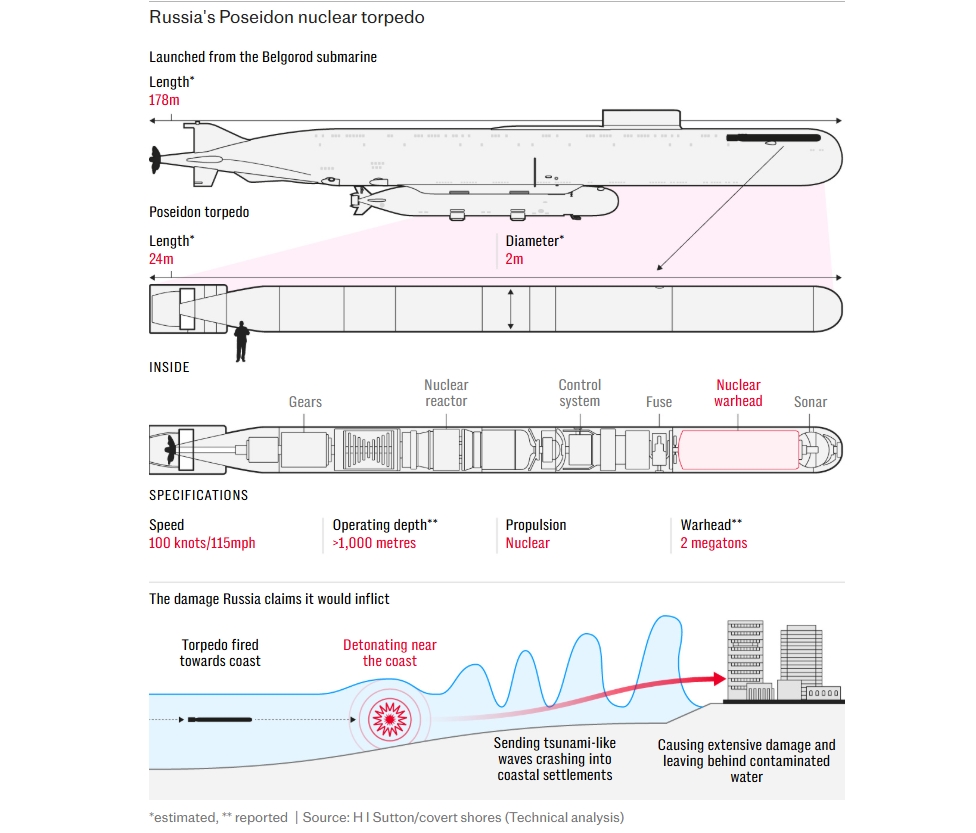 Russia's Poseidon nuclear torpedo

Launched from the Belgorod submarine

Length*
178m

Poseidon torpedo

Length*
24m

Diameter*
2m

INSIDE

Gears

Nuclear reactor

Control system

Fuse

Nuclear warhead

Sonar

SPECIFICATIONS

Speed
100 knots/115mph

Operating depth**
>1,000 metres

Propulsion
Nuclear

Warhead**
2 megatons

The damage Russia claims it would inflict

Torpedo fired towards coast

Detonating near the coast

Sending tsunami-like waves crashing into coastal settlements

Causing extensive damage and leaving behind contaminated water

*estimated, ** reported | Source: H I Sutton/covert shores (Technical analysis)